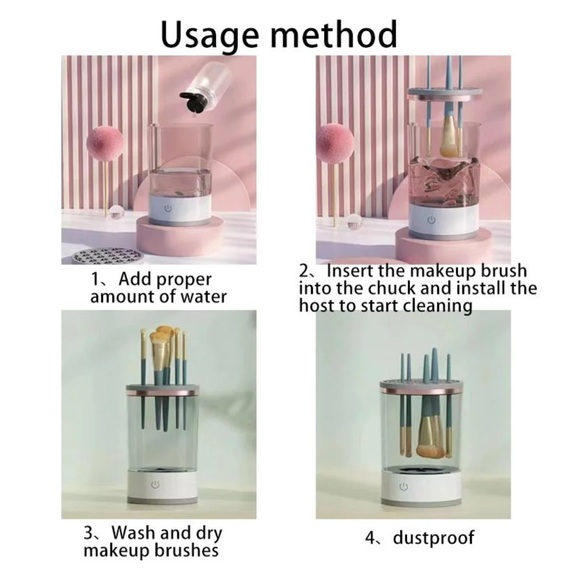 Usage method

1、Add proper amount of water

2、Insert the makeup brush into the chuck and install the host to start cleaning

3、Wash and dry makeup brushes

4、dustproof